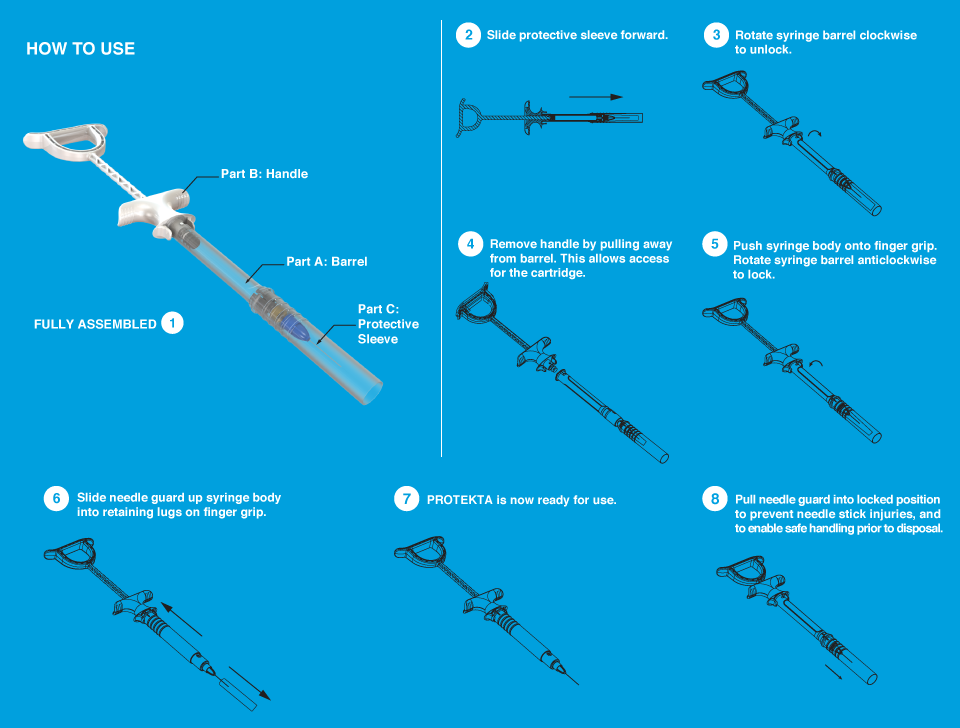 HOW TO USE

Part B: Handle

Part A: Barrel

Part C: Protective Sleeve

FULLY ASSEMBLED 1

2 Slide protective sleeve forward.

3 Rotate syringe barrel clockwise to unlock.

4 Remove handle by pulling away from barrel. This allows access for the cartridge.

5 Push syringe body onto finger grip. Rotate syringe barrel anticlockwise to lock.

6 Slide needle guard up syringe body into retaining lugs on finger grip.

7 PROTEKTA is now ready for use.

8 Pull needle guard into locked position to prevent needle stick injuries, and to enable safe handling prior to disposal.